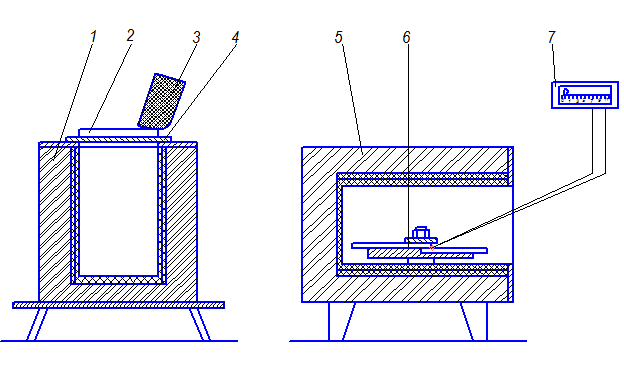 1 2 3 4 5 6 7