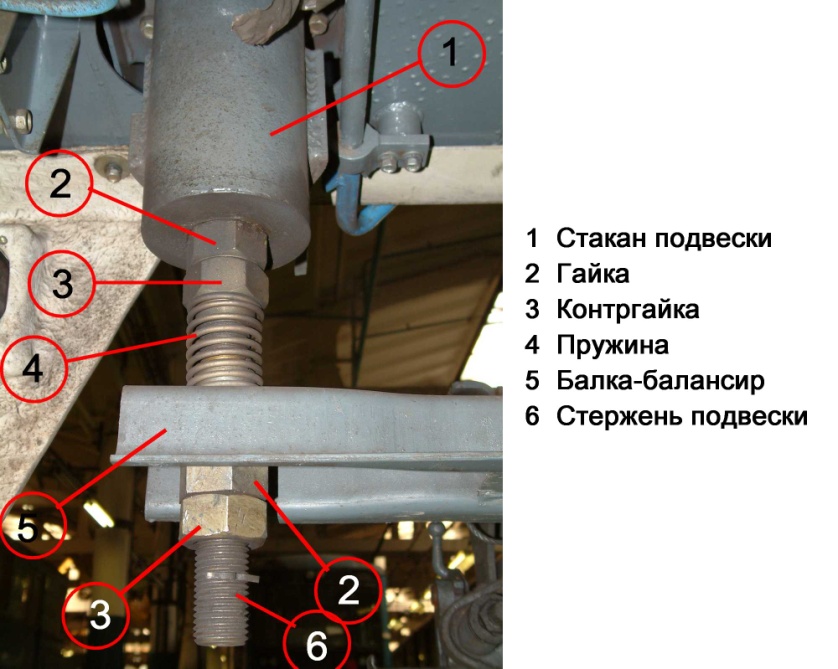 1
2
3
4
5
3
2
6

1 Стакан подвески
2 Гайка
3 Контргайка
4 Пружина
5 Балка-балансир
6 Стержень подвески