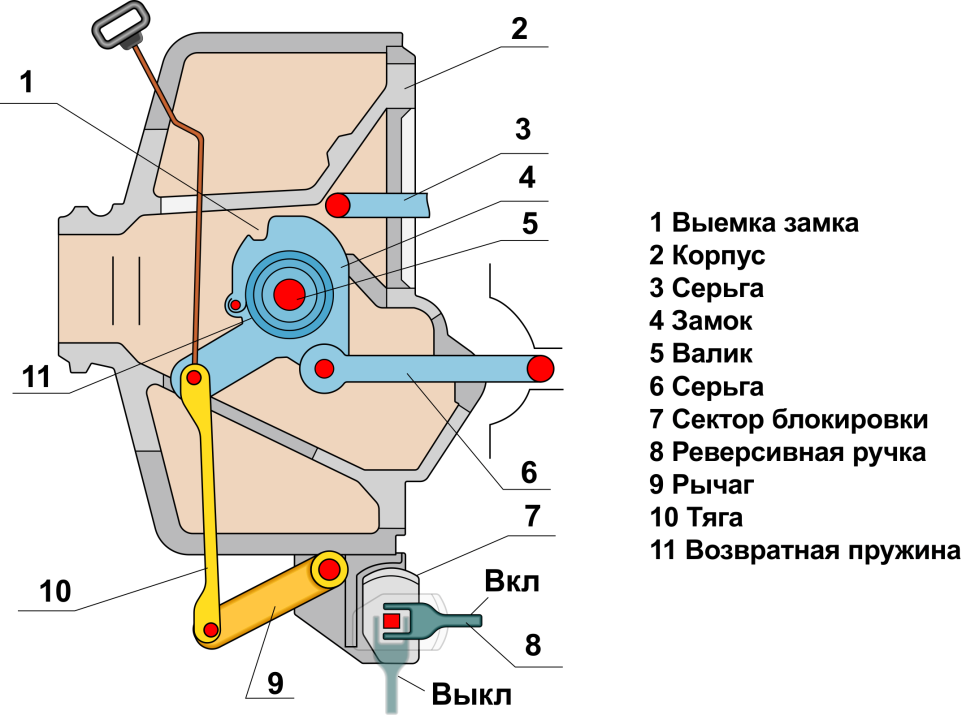 1
2
3
4
5
11
6
7
10
Вкл
8
9
Выкл

1 Выемка замка
2 Корпус
3 Серьга
4 Замок
5 Валик
6 Серьга
7 Сектор блокировки
8 Реверсивная ручка
9 Рычаг
10 Тяга
11 Возвратная пружина