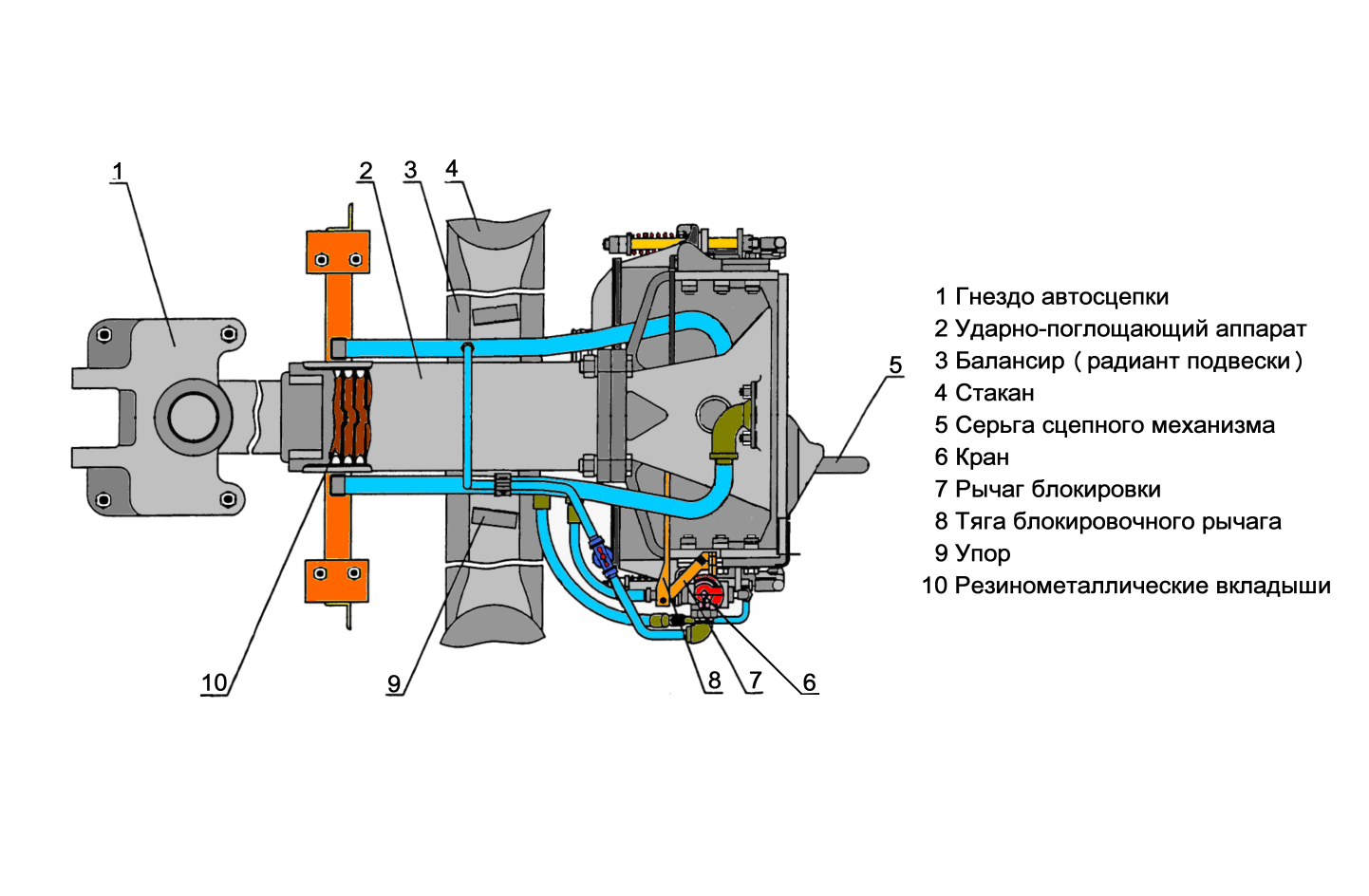 1
2
3
4
5
10
9
8
7
6

1 Гнездо автосцепки
2 Ударно-поглощающий аппарат
3 Балансир ( радиант подвески )
4 Стакан
5 Серьга сцепного механизма
6 Кран
7 Рычаг блокировки
8 Тяга блокировочного рычага
9 Упор
10 Резинометаллические вкладыши