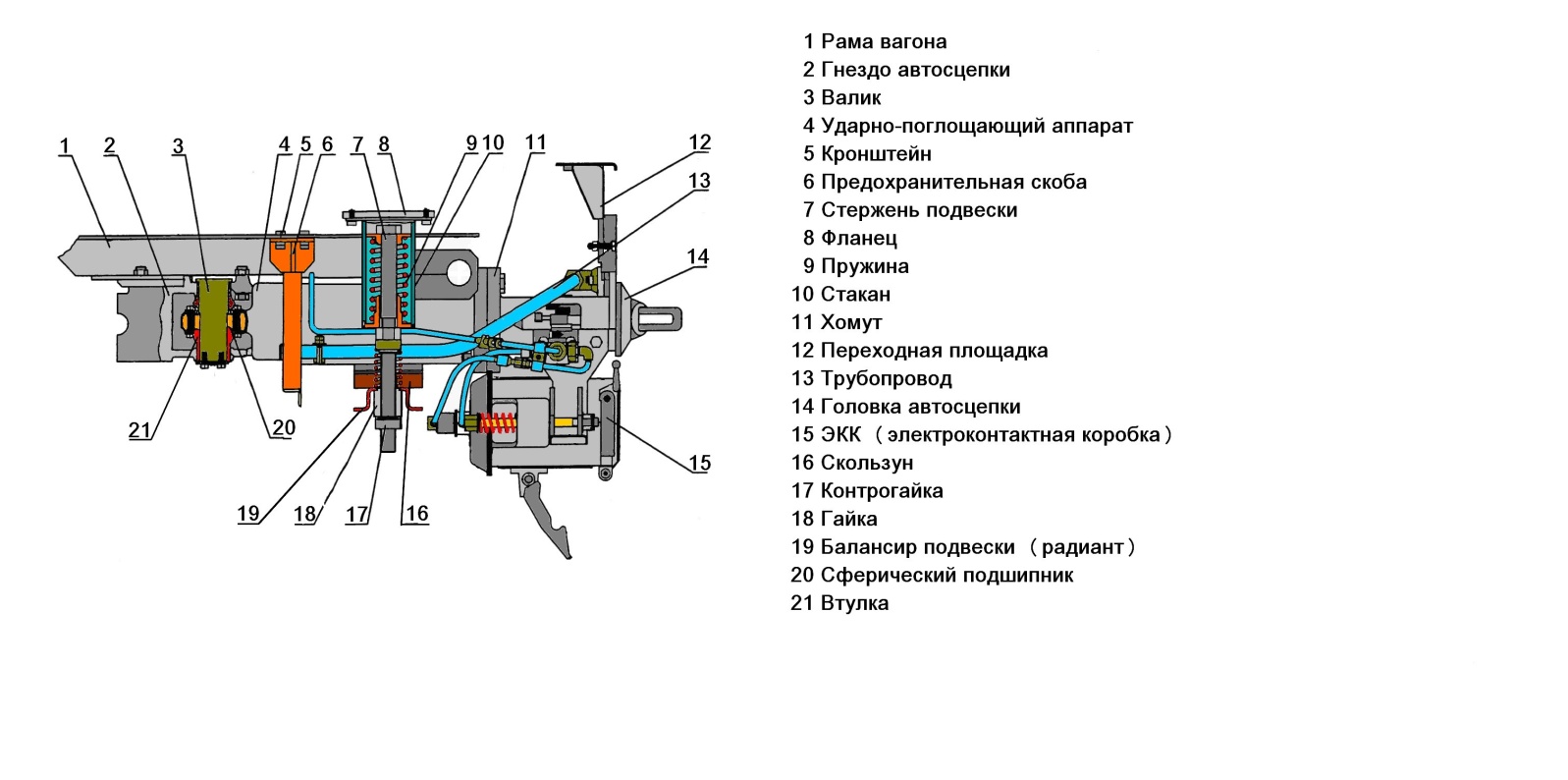 1 2 3 4 5 6 7 8 9 10 11 12 13 14 15 16 17 18 19 20 21

1 Рама вагона
2 Гнездо автосцепки
3 Валик
4 Ударно-поглощающий аппарат
5 Кронштейн
6 Предохранительная скоба
7 Стержень подвески
8 Фланец
9 Пружина
10 Стакан
11 Хомут
12 Переходная площадка
13 Трубопровод
14 Головка автосцепки
15 ЭКК (электроконтактная коробка)
16 Скользун
17 Контрогайка
18 Гайка
19 Балансир подвески (радиант)
20 Сферический подшипник
21 Втулка