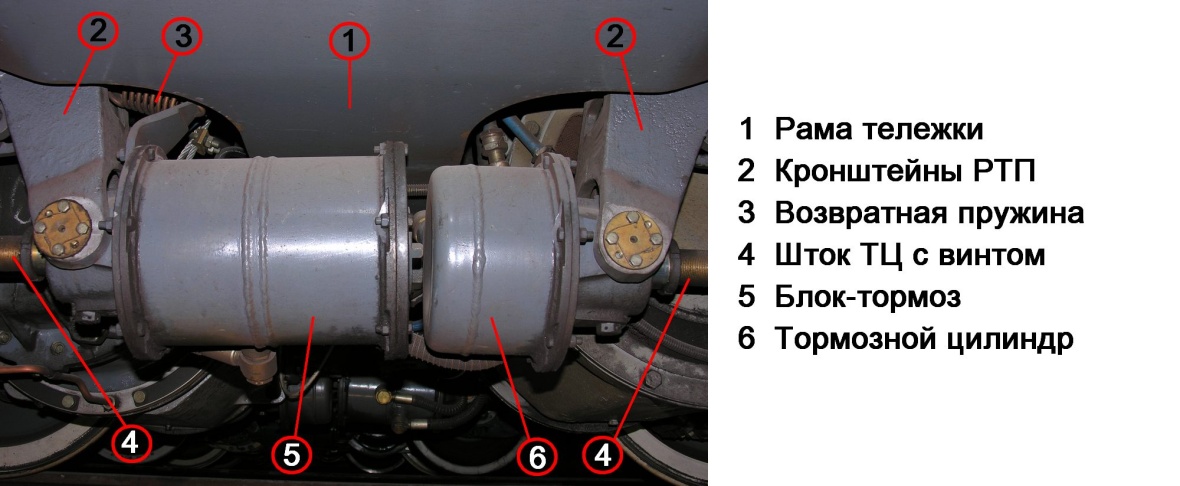 2
3
1
2
4
5
6
4

1 Рама тележки
2 Кронштейны РТП
3 Возвратная пружина
4 Шток ТЦ с винтом
5 Блок-тормоз
6 Тормозной цилиндр