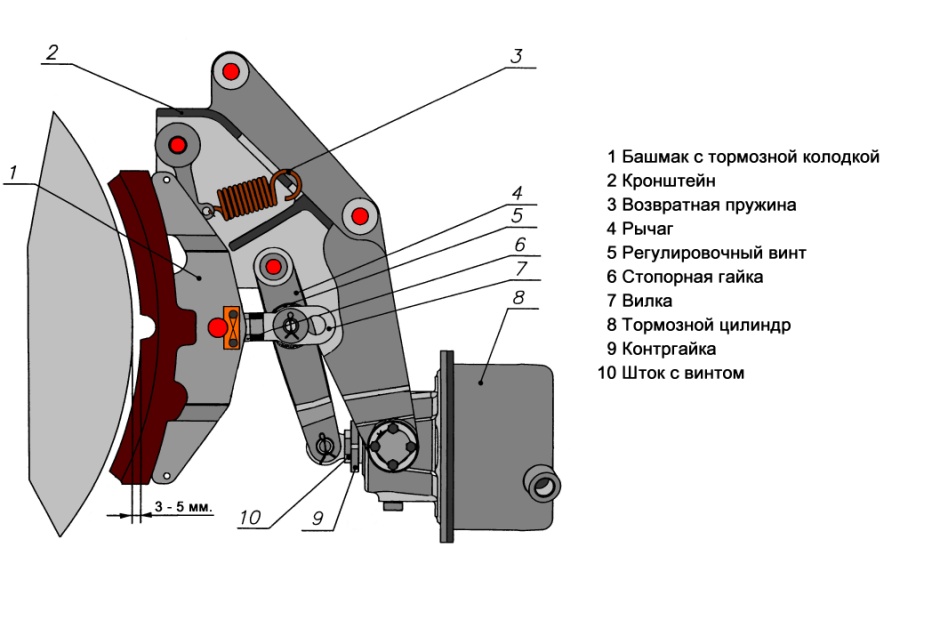 2
3
1
4
5
6
7
8
3 - 5 мм.
10
9

1 Башмак с тормозной колодкой
2 Кронштейн
3 Возвратная пружина
4 Рычаг
5 Регулировочный винт
6 Стопорная гайка
7 Вилка
8 Тормозной цилиндр
9 Контргайка
10 Шток с винтом