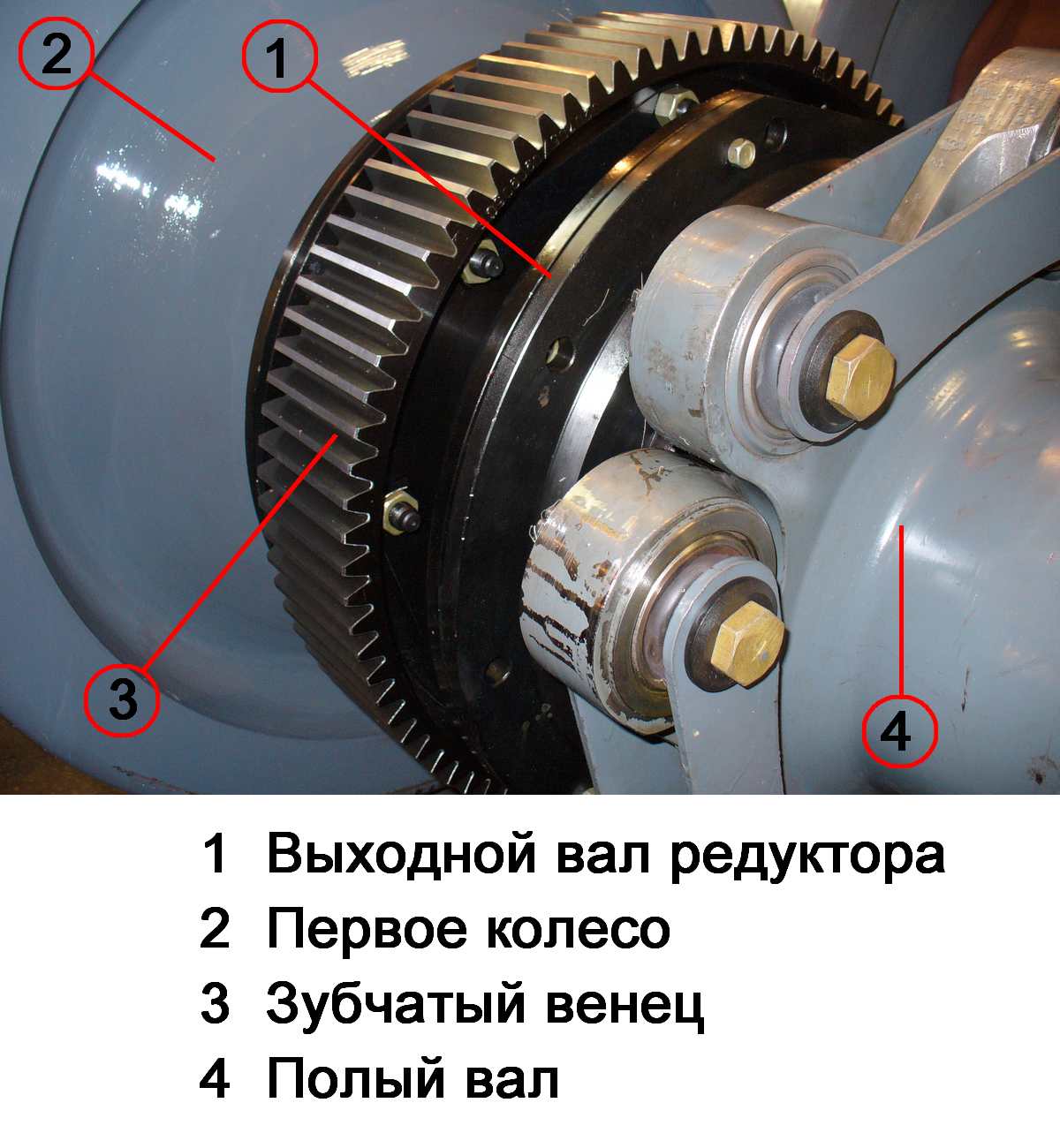 2
1
3
4

1 Выходной вал редуктора
2 Первое колесо
3 Зубчатый венец
4 Полый вал