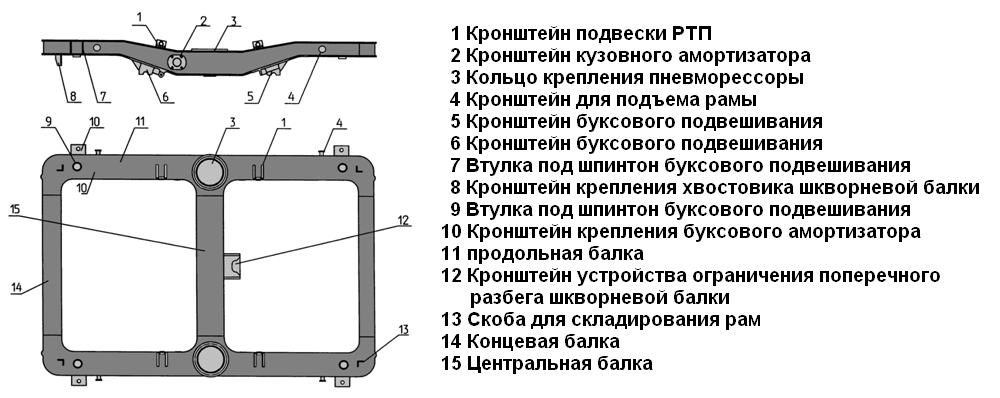 1 2 3
8 7 6 5 4
9 10 11 3 1 4
10
15
12
14
13

1 Кронштейн подвески РТП
2 Кронштейн кузовного амортизатора
3 Кольцо крепления пневморессоры
4 Кронштейн для подъема рамы
5 Кронштейн буксового подвешивания
6 Кронштейн буксового подвешивания
7 Втулка под шпинтон буксового подвешивания
8 Кронштейн крепления хвостовика шкворневой балки
9 Втулка под шпинтон буксового подвешивания
10 Кронштейн крепления буксового амортизатора
11 продольная балка
12 Кронштейн устройства ограничения поперечного разбега шкворневой балки
13 Скоба для складирования рам
14 Концевая балка
15 Центральная балка