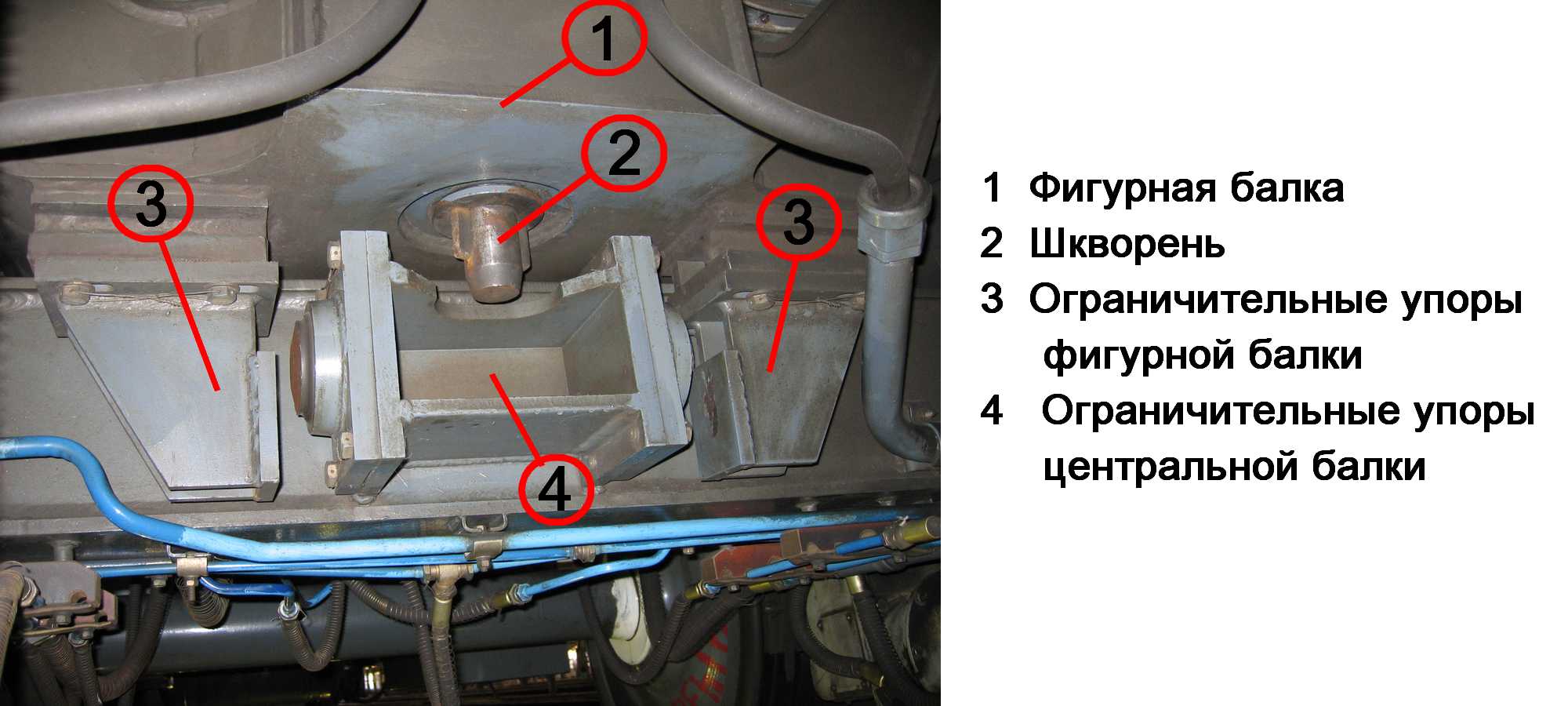 1

2

3

3

4

1 Фигурная балка
2 Шкворень
3 Ограничительные упоры фигурной балки
4 Ограничительные упоры центральной балки