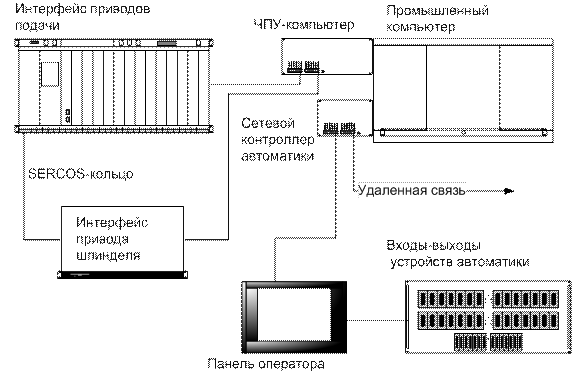 Интерфейс приводов подачи

ЧПУ-компьютер

Промышленный компьютер

Сетевой контроллер автоматики

SERCOS-кольцо

Удаленная связь

Интерфейс привода шпинделя

Входы-выходы устройств автоматики

Панель оператора