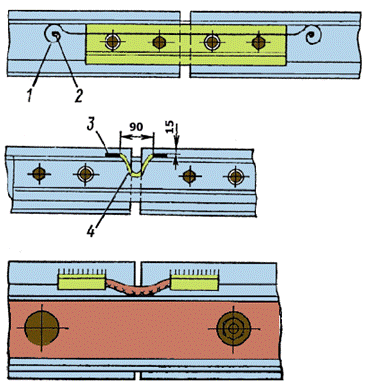 1
2
3
90
15
4