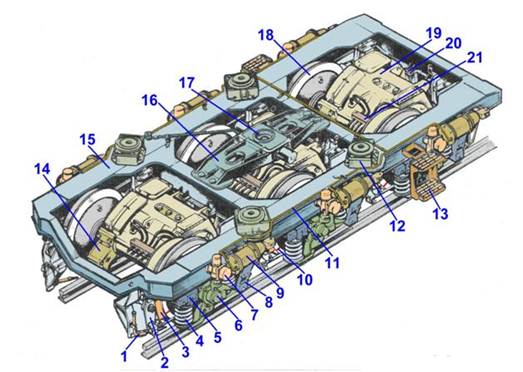 18
19
20
21
17
16
15
14
12
13
11
10
9
8
7
6
5
4
3
2
1