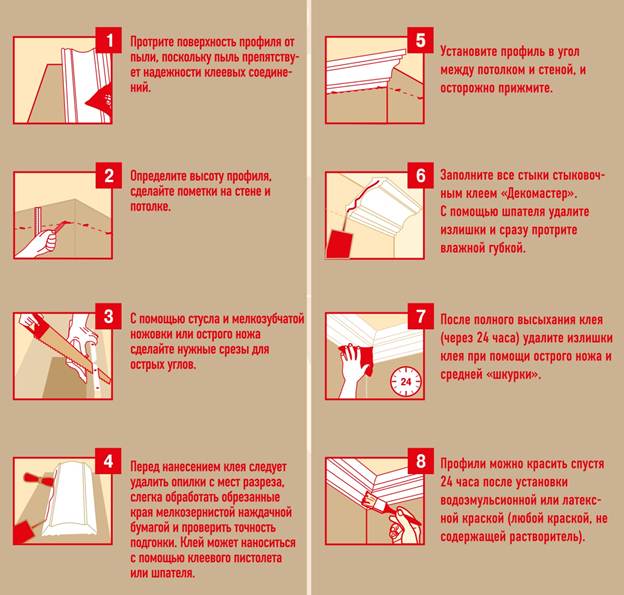 1
Протрите поверхность профиля от пыли, поскольку пыль препятствует надежности клеевых соединений.

2
Определите высоту профиля, сделайте пометки на стене и потолке.

3
С помощью стусла и мелкозубчатой ножовки или острого ножа сделайте нужные срезы для острых углов.

4
Перед нанесением клея следует удалить опилки с мест разреза, слегка обработать обрезанные края мелкозернистой наждачной бумагой и проверить точность подгонки. Клей может наноситься с помощью клеевого пистолета или шпателя.

5
Установите профиль в угол между потолком и стеной, и осторожно прижмите.

6
Заполните все стыки стыковочным клеем «Декомастер».
С помощью шпателя удалите излишки и сразу протрите влажной губкой.

7
После полного высыхания клея (через 24 часа) удалите излишки клея при помощи острого ножа и средней «шкурки».

24

8
Профили можно красить спустя 24 часа после установки водоэмульсионной или латексной краской (любой краской, не содержащей растворитель).