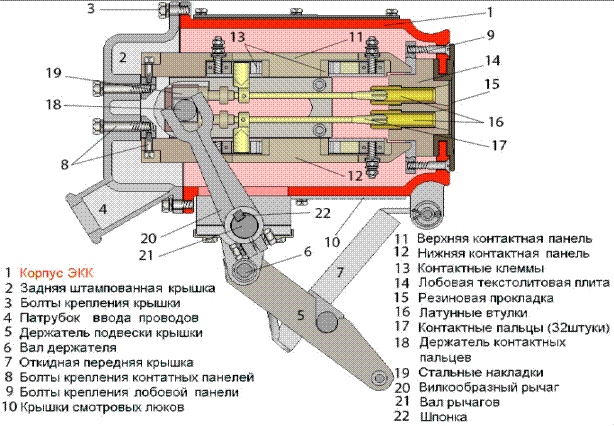 3
1
2
13
11
9
14
19
15
18
16
17
8
12
4
22
20
10
21
6
7
5

1 Корпус ЭКК
2 Задняя штампованная крышка
3 Болты крепления крышки
4 Патрубок ввода проводов
5 Держатель подвески крышки
6 Вал держателя
7 Откидная передняя крышка
8 Болты крепления контатных панелей
9 Болты крепления лобовой панели
10 Крышки смотровых люков

11 Верхняя контактная панель
12 Нижняя контактная панель
13 Контактные клеммы
14 Лобовая текстолитовая плита
15 Резиновая прокладка
16 Латунные втулки
17 Контактные пальцы (32штуки)
18 Держатель контактных пальцев
19 Стальные накладки
20 Вилкообразный рычаг
21 Вал рычагов
22 Шпонка