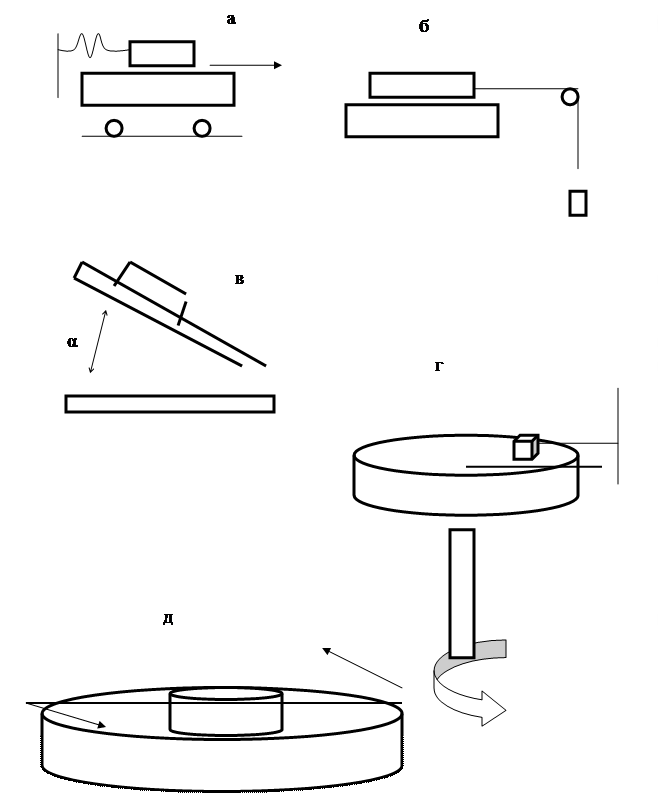 а

б

в

α

г

д