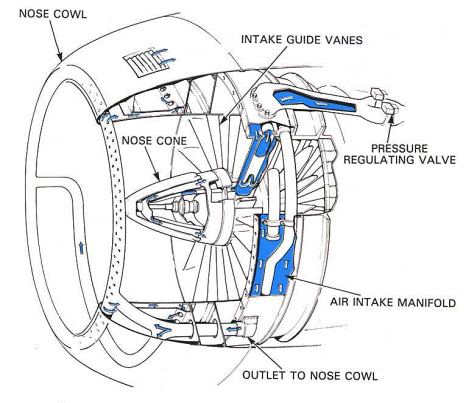 NOSE COWL

INTAKE GUIDE VANES

NOSE CONE

PRESSURE REGULATING VALVE

AIR INTAKE MANIFOLD

OUTLET TO NOSE COWL