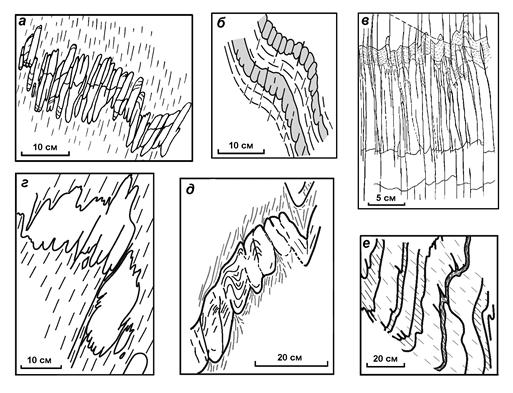 а
10 см

б
10 см

в
5 см

г
10 см

д
20 см

е
20 см