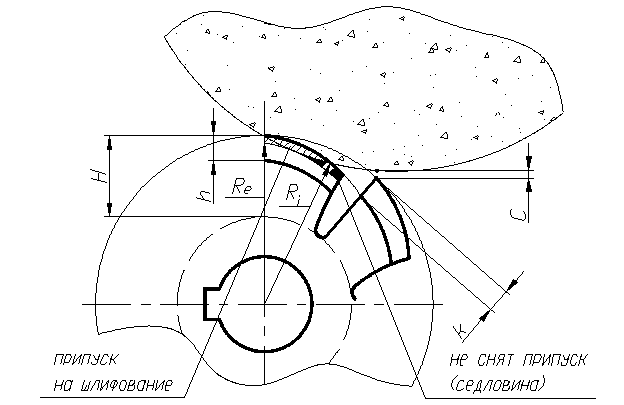 H
h
Re
$R_i$
C
K
припуск
на шлифование
не снят припуск
(седловина)