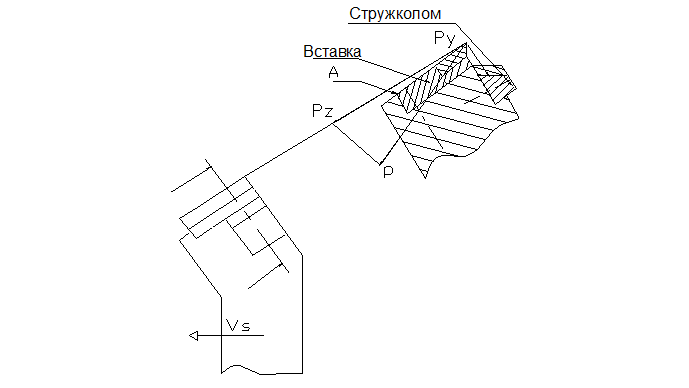 Стружколом
Py
Вставка
A
Pz
P
Vs