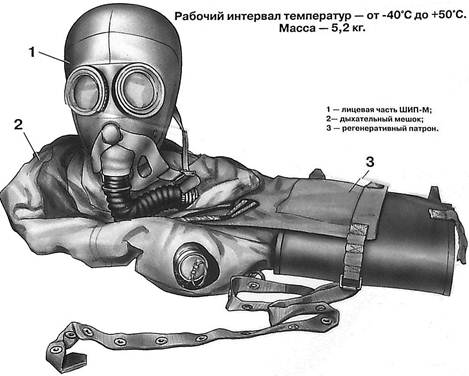 Рабочий интервал температур — от -40°С до +50°С.
Масса — 5,2 кг.

1

2

1 — лицевая часть ШИП-М;
2— дыхательный мешок;
3 — регенеративный патрон.

3