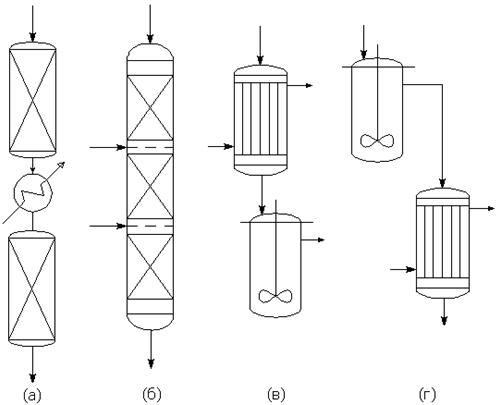 (а)

(б)

(в)

(г)