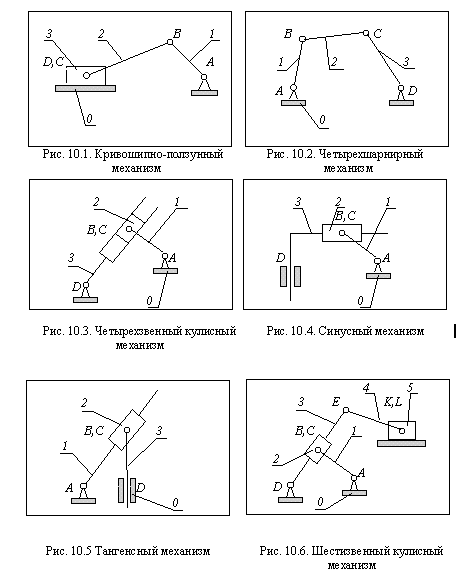 3
2
B
1
D,C
A
0

Рис. 10.1. Кривошипно-ползунный механизм

B
C
1
2
3
A
D
0

Рис. 10.2. Четырехшарнирный механизм

2
1
B,C
3
A
D
0

Рис. 10.3. Четырехзвенный кулисный механизм

3
2
B,C
1
D
A
0

Рис. 10.4. Синусный механизм

2
B,C
3
1
A
D
0

Рис. 10.5 Тангенсный механизм

3
E
4
K,L
5
B,C
1
2
A
D
0

Рис. 10.6. Шестизвенный кулисный механизм