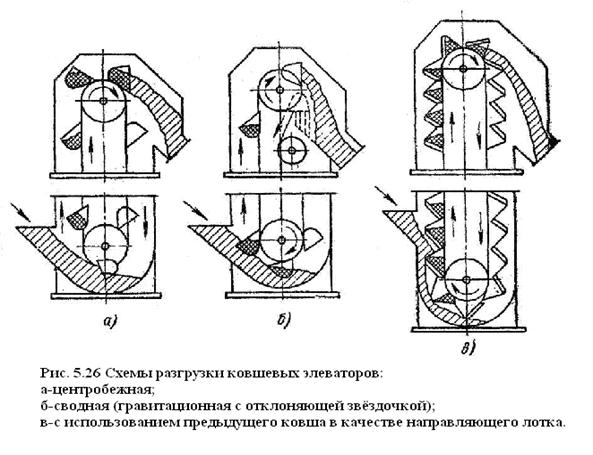 а)

б)

в)

Рис. 5.26 Схемы разгрузки ковшевых элеваторов:
а-центробежная;
б-сводная (гравитационная с отклоняющей звёздочкой);
в-с использованием предыдущего ковша в качестве направляющего лотка.