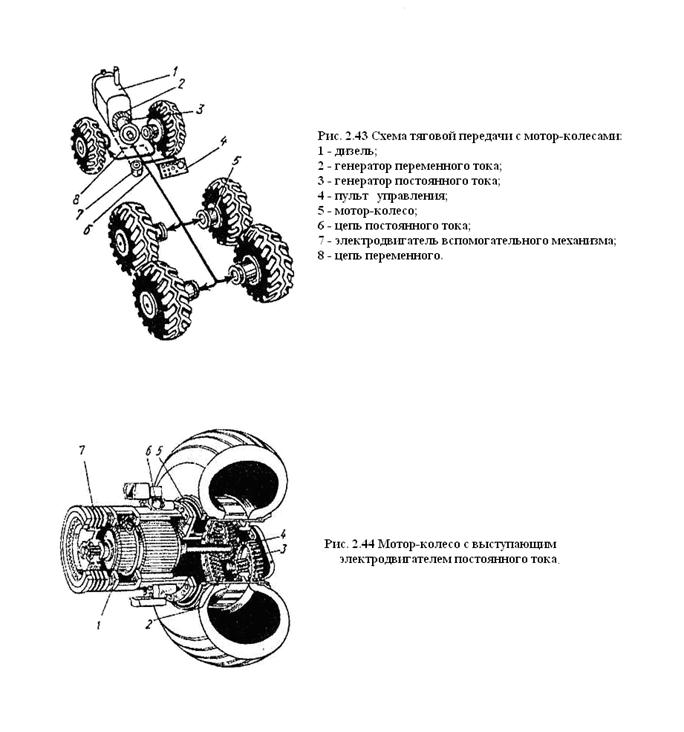 1
2
3
4
5
8
7
6

Рис. 2.43 Схема тяговой передачи с мотор-колесами:
1 - дизель;
2 - генератор переменного тока;
3 - генератор постоянного тока;
4 - пульт управления;
5 - мотор-колесо;
6 - цепь постоянного тока;
7 - электродвигатель вспомогательного механизма;
8 - цепь переменного.

7
6
5
4
3
1
2

Рис. 2.44 Мотор-колесо с выступающим электродвигателем постоянного тока.