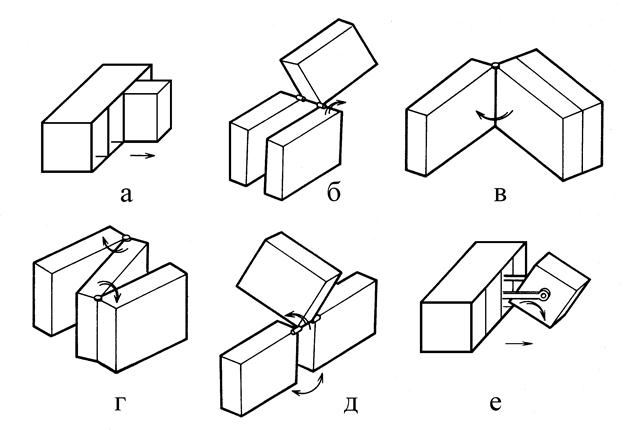 а

б

в

г

д

е