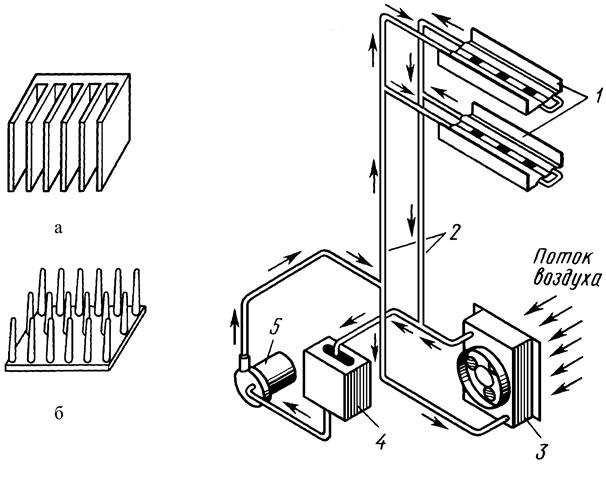 а

б

1

2

Поток воздуха

5

4

3