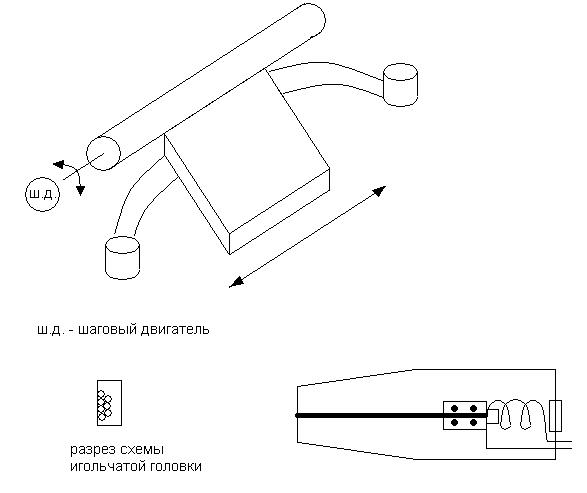 ш.д.

ш.д. - шаговый двигатель

разрез схемы игольчатой головки