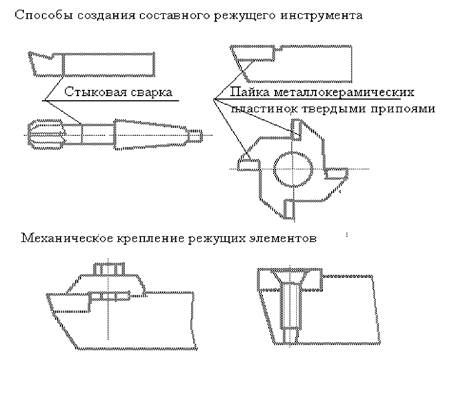 Способы создания составного режущего инструмента

Стыковая сварка

Пайка металлокерамических пластинок твердыми припоями

Механическое крепление режущих элементов