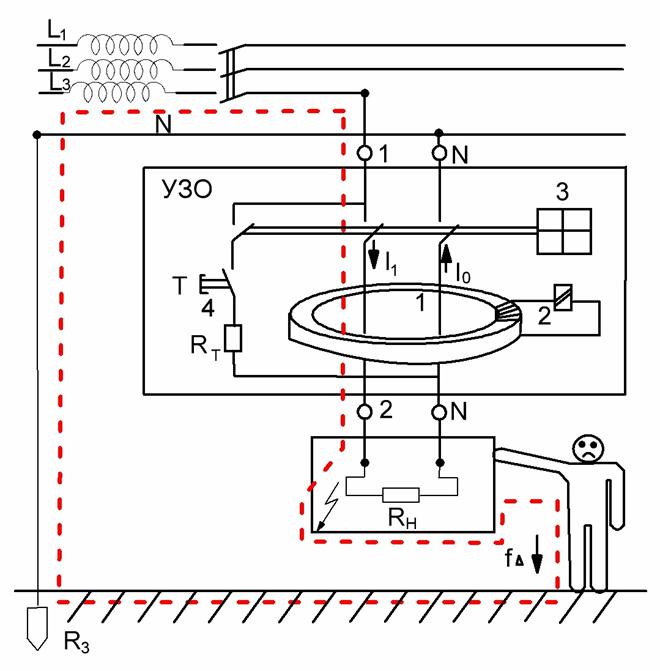 $L_1$
$L_2$
$L_3$
N
1
N
УЗО
3
$I_1$
$I_0$
T
4
1
2
$R_T$
2
N
$R_H$
$f_\Delta$
$R_3$