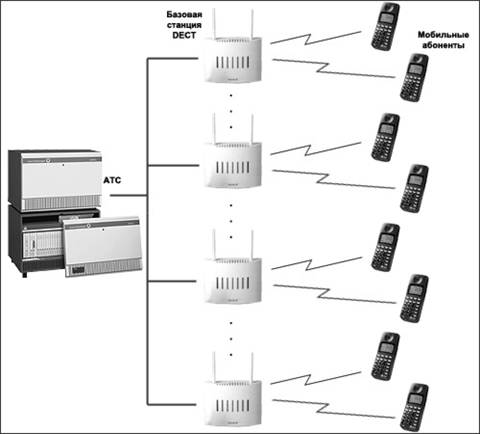 Базовая станция DECT

Мобильные абоненты

АТС