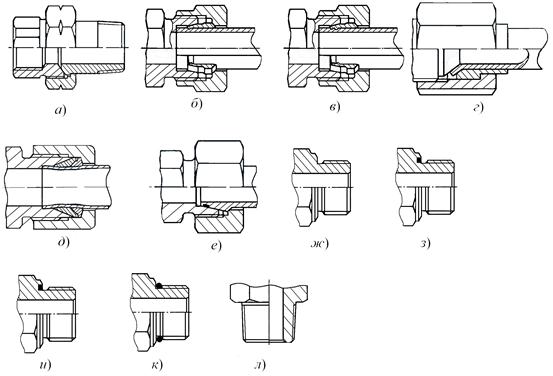 а)
б)
в)
г)
д)
е)
ж)
з)
и)
к)
л)