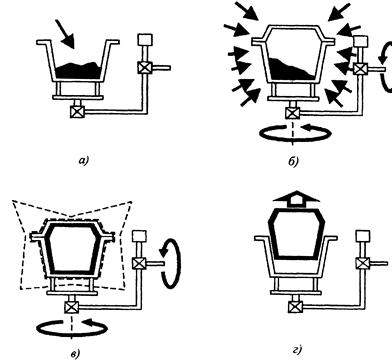 а)

б)

в)

г)