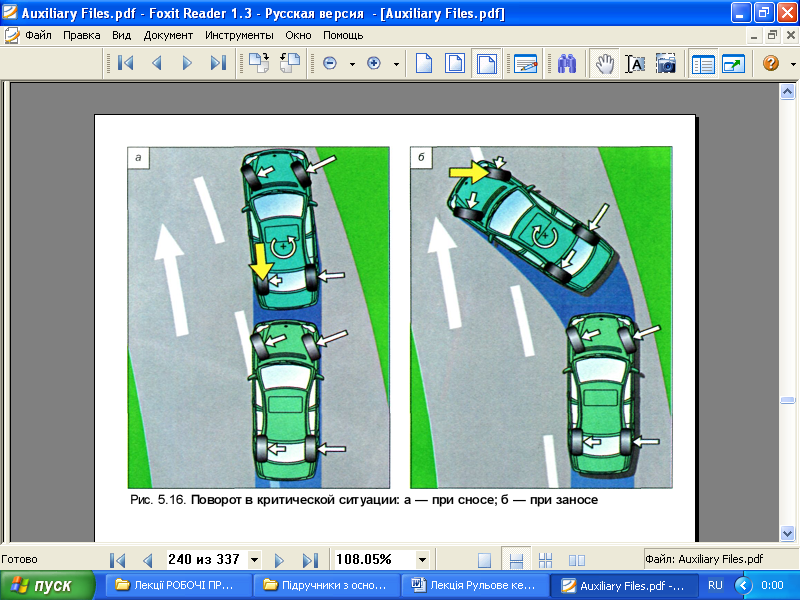 Auxiliary Files.pdf - Foxit Reader 1.3 - Русская версия - [Auxiliary Files.pdf]

Файл Правка Вид Документ Инструменты Окно Помощь

а

б

Рис. 5.16. Поворот в критической ситуации: а — при сносе; б — при заносе

Готово 240 из 337 108.05% Файл: Auxiliary Files.pdf

пуск Лекції РОБОЧІ ПР... Підручники з осно... Лекція Рульове ке... Auxiliary Files.pdf -... RU 0:00