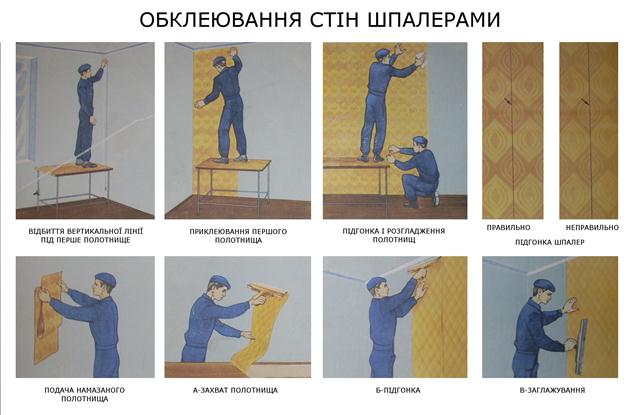 ОБКЛЕЮВАННЯ СТІН ШПАЛЕРАМИ

ВІДБИТТЯ ВЕРТИКАЛЬНОЇ ЛІНІЇ ПІД ПЕРШЕ ПОЛОТНИЩЕ

ПРИКЛЕЮВАННЯ ПЕРШОГО ПОЛОТНИЩА

ПІДГОНКА І РОЗГЛАДЖЕННЯ ПОЛОТНИЩ

ПРАВИЛЬНО

НЕПРАВИЛЬНО

ПІДГОНКА ШПАЛЕР

ПОДАЧА НАМАЗАНОГО ПОЛОТНИЩА

А-ЗАХВАТ ПОЛОТНИЩА

Б-ПІДГОНКА

В-ЗАГЛАЖУВАННЯ