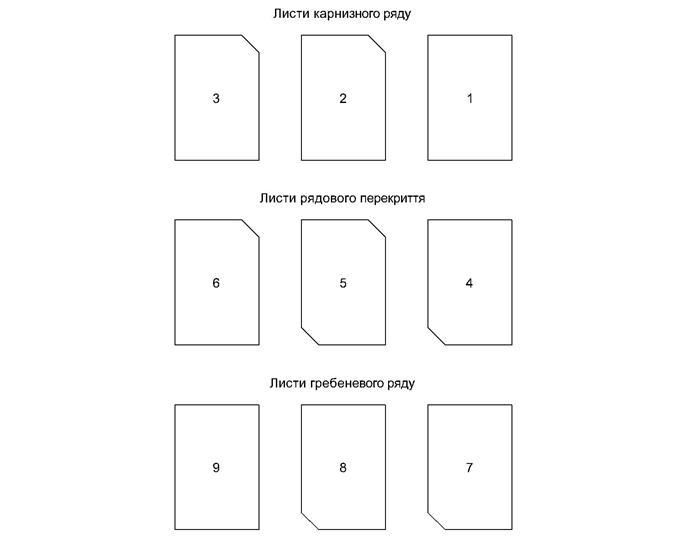 Листи карнизного ряду

3

2

1

Листи рядового перекриття

6

5

4

Листи гребеневого ряду

9

8

7