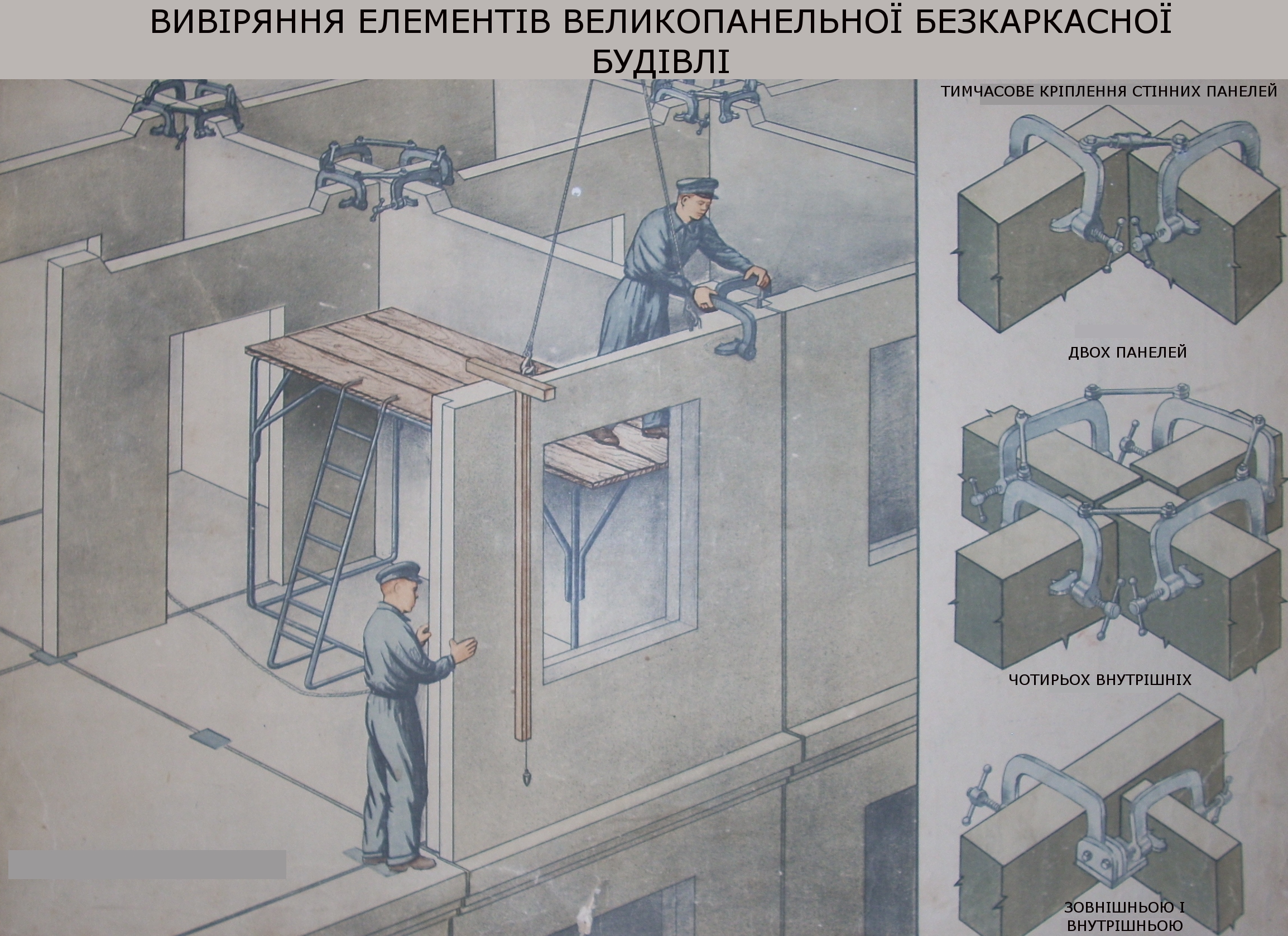 ВИВІРЯННЯ ЕЛЕМЕНТІВ ВЕЛИКОПАНЕЛЬНОЇ БЕЗКАРКАСНОЇ БУДІВЛІ

ТИМЧАСОВЕ КРІПЛЕННЯ СТІННИХ ПАНЕЛЕЙ

ДВОХ ПАНЕЛЕЙ

ЧОТИРЬОХ ВНУТРІШНІХ

ЗОВНІШНЬОЮ І ВНУТРІШНЬОЮ