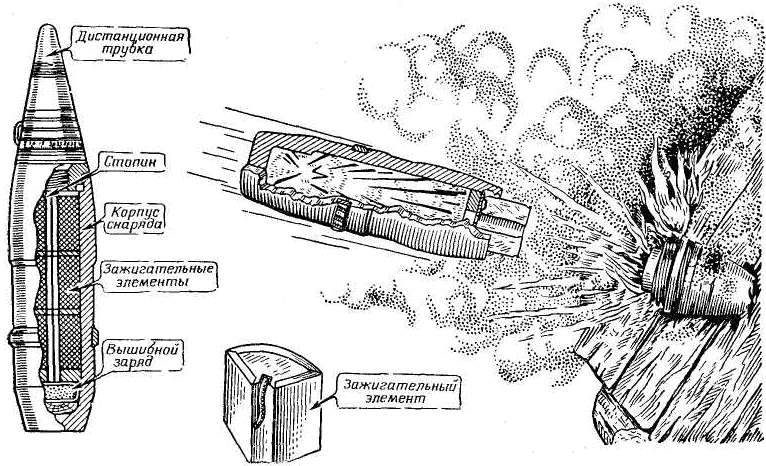 Дистанционная трубка

Стопин

Корпус снаряда

Зажигательные элементы

Вышибной заряд

Зажигательный элемент