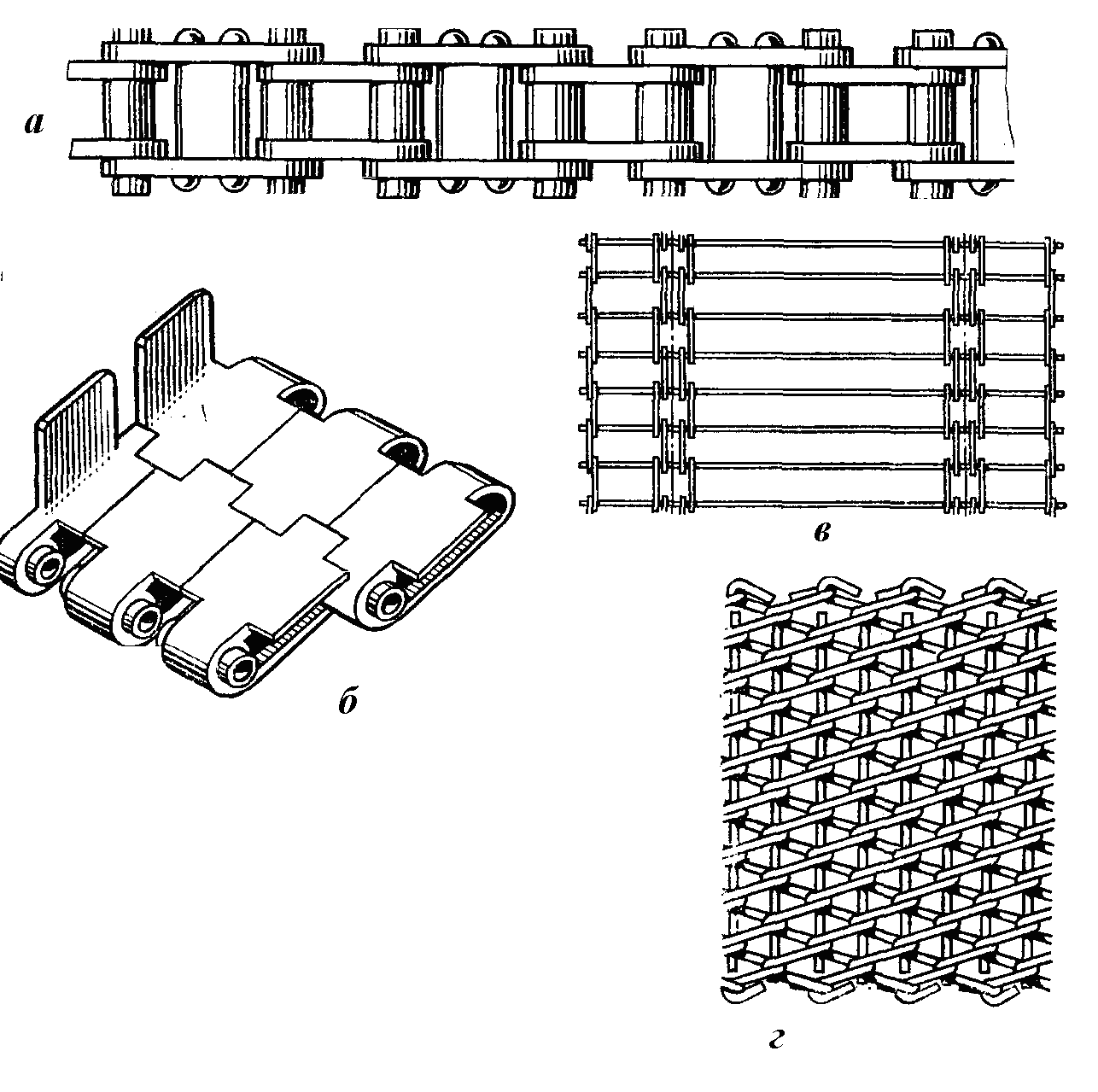 а

б

в

г