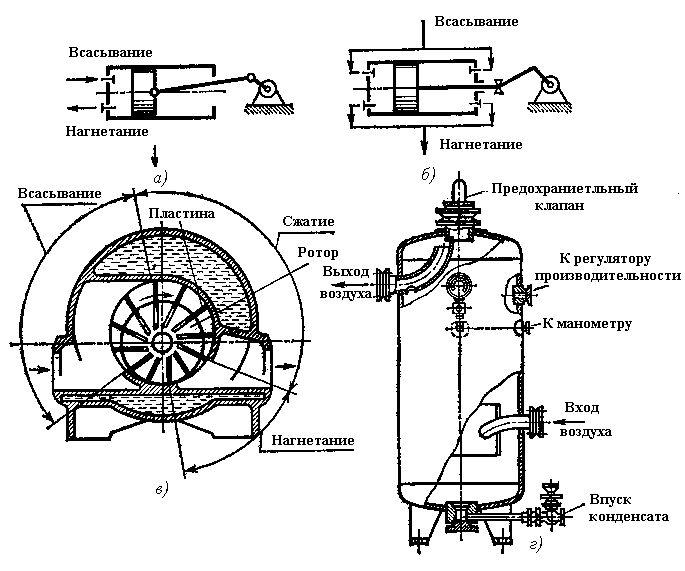 Всасывание

Нагнетание

а)

Всасывание

Нагнетание

б)

Всасывание

Пластина

Сжатие

Ротор

Нагнетание

в)

Предохраниетльный клапан

Выход воздуха

К регулятору производительности

К манометру

Вход воздуха

Впуск конденсата

г)