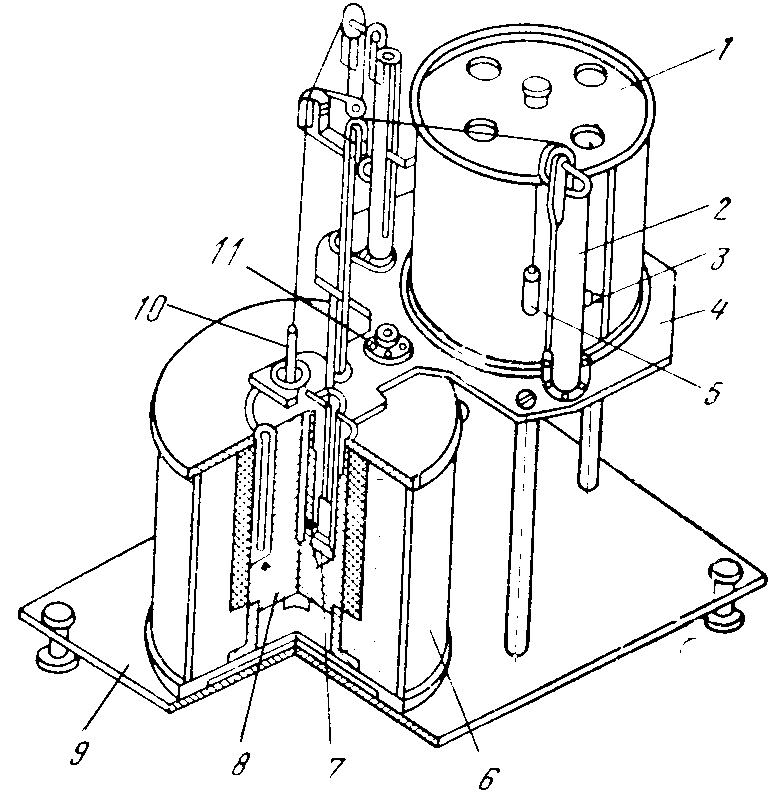 1
2
3
4
5
11
10
9
8
7
6