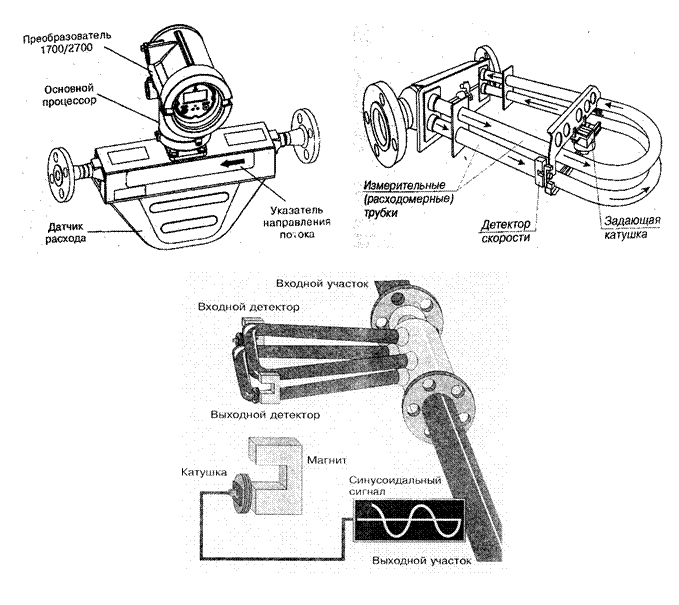 Преобразователь 1700/2700

Основной процессор

Указатель направления потока

Датчик расхода

Измерительные (расходомерные) трубки

Детектор скорости

Задающая катушка

Входной участок

Входной детектор

Выходной детектор

Магнит

Катушка

Синусоидальный сигнал

Выходной участок