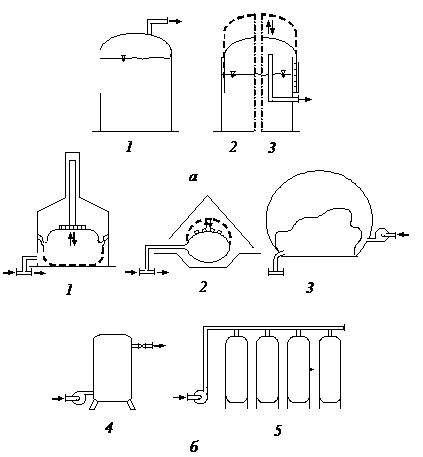 1
2
3
а
1
2
3
4
5
б