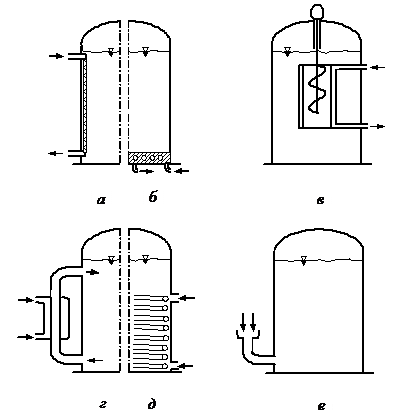 а б в

г д е