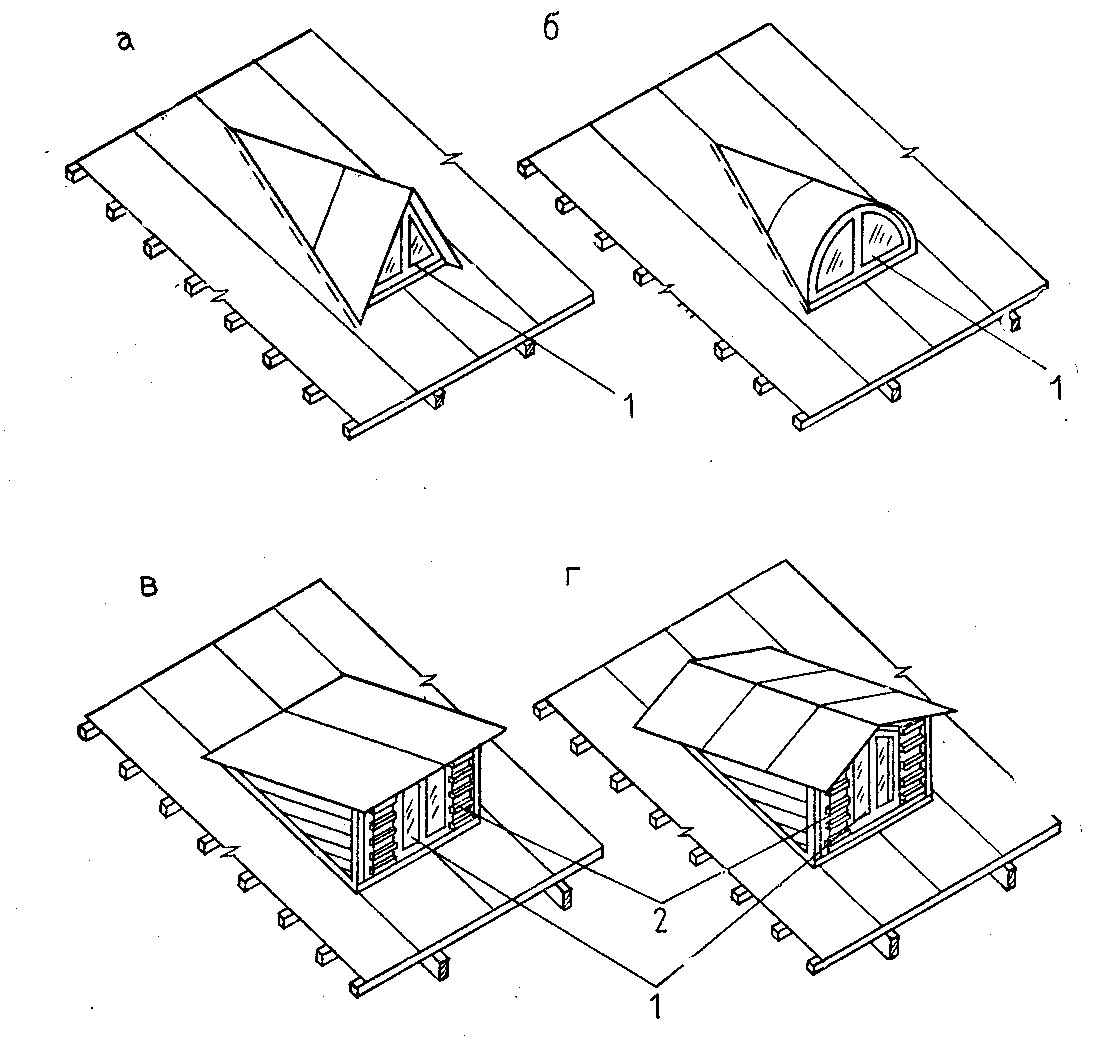 а
б
1
1
в
г
2
1