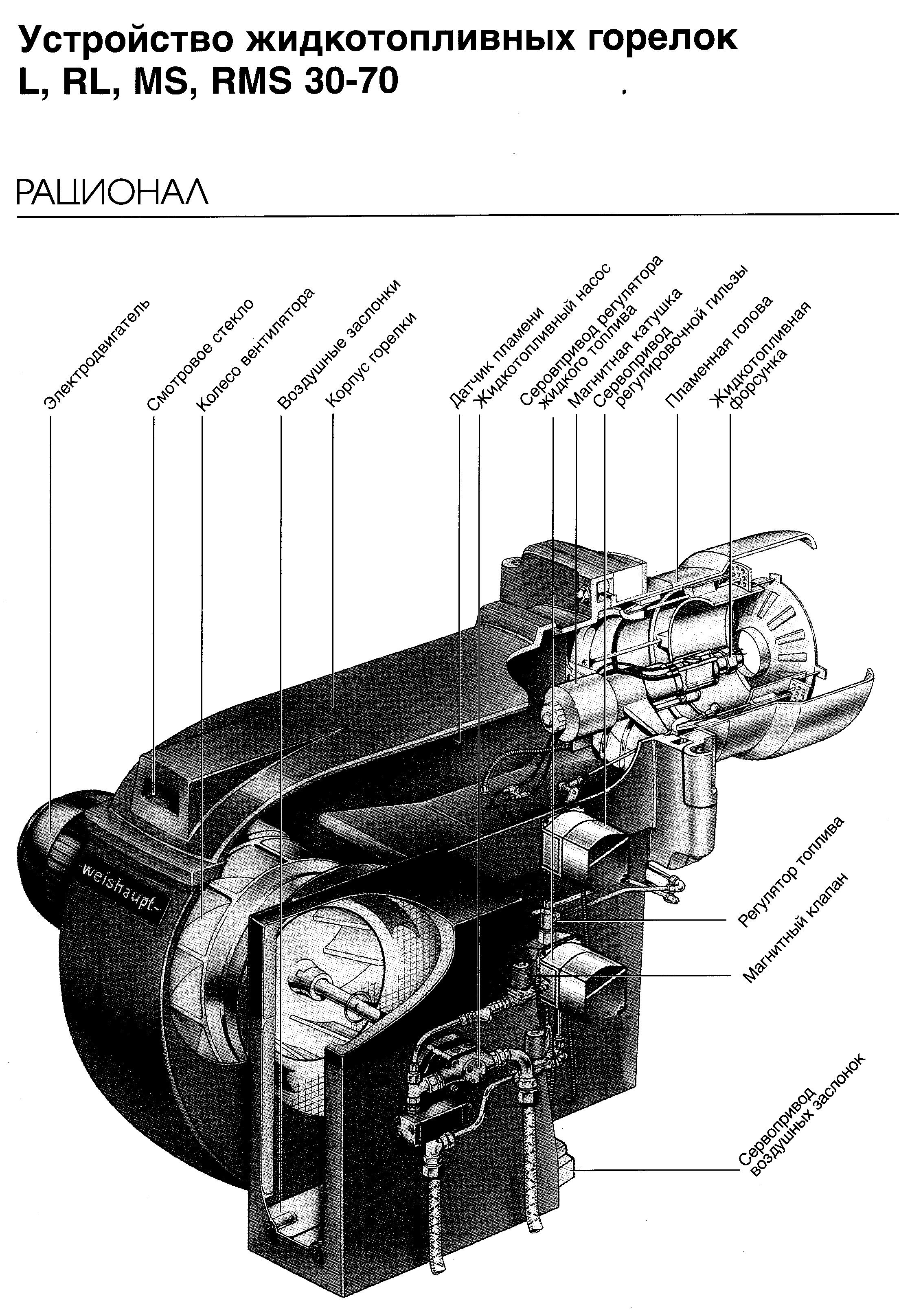 Устройство жидкотопливных горелок
L, RL, MS, RMS 30-70

РАЦИОНАЛ

Электродвигатель

Смотровое стекло

Колесо вентилятора

Воздушные заслонки

Корпус горелки

Датчик пламени

Жидкотопливный насос

Сервопривод регулятора жидкого топлива

Магнитная катушка

Сервопривод регулировочной гильзы

Пламенная голова

Жидкотопливная форсунка

-weishaupt-

Регулятор топлива

Магнитный клапан

Сервопривод воздушных заслонок