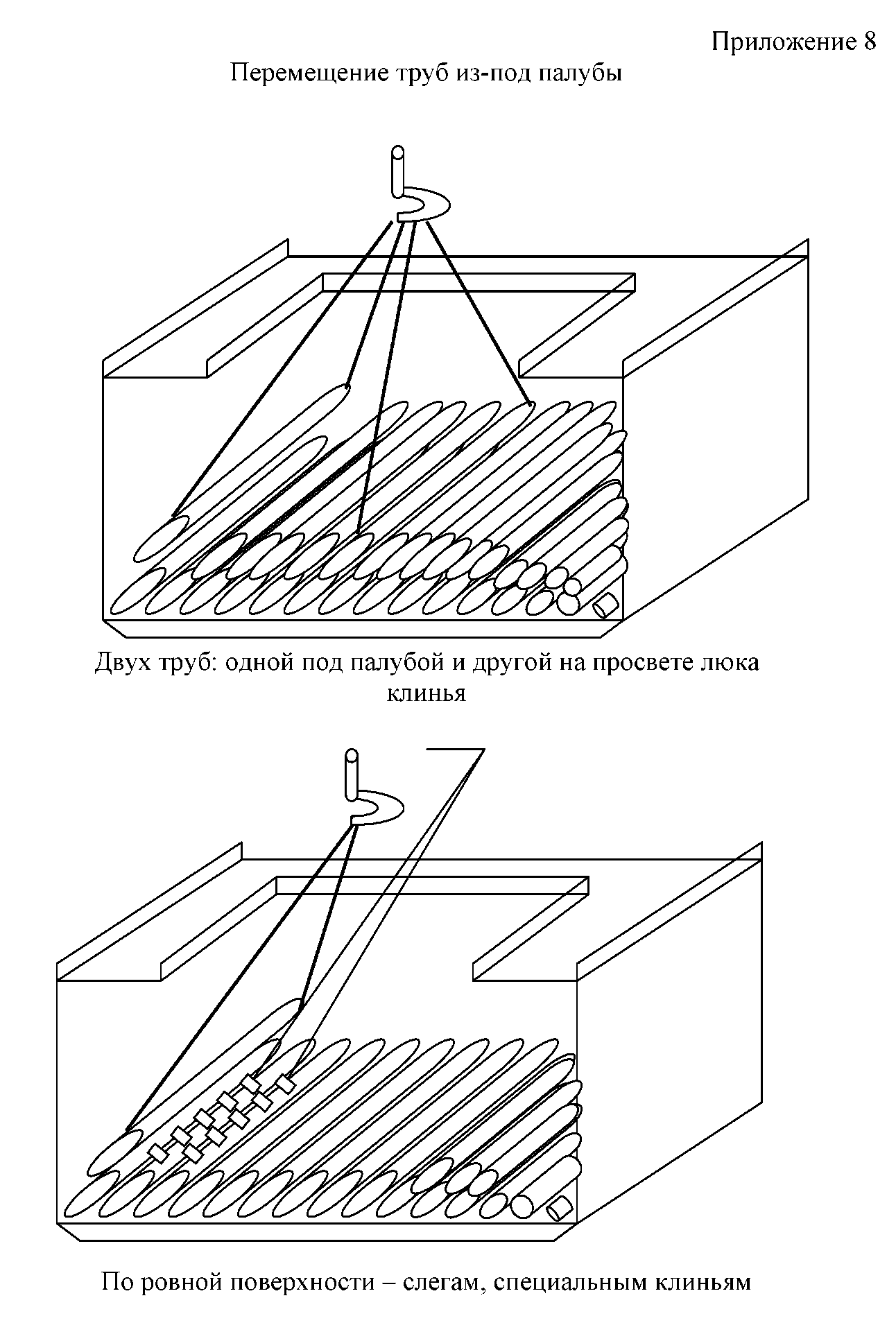 Приложение 8

Перемещение труб из-под палубы

Двух труб: одной под палубой и другой на просвете люка

клинья

По ровной поверхности – слегам, специальным клиньям