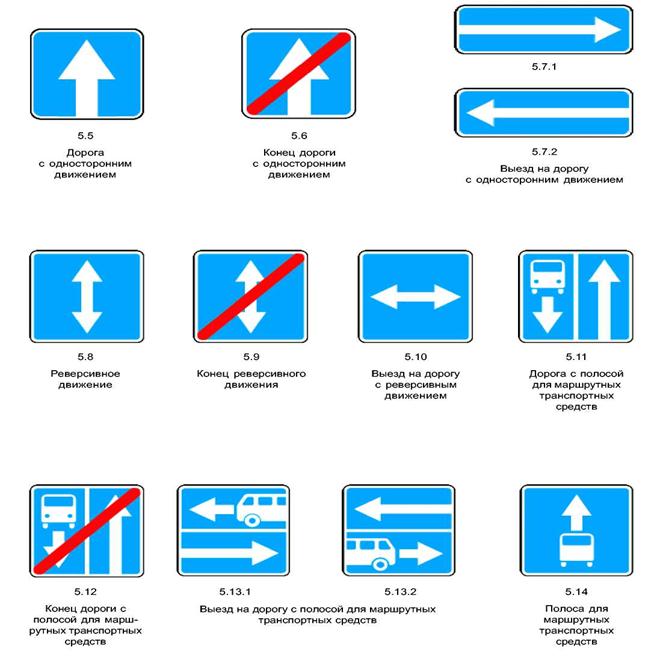 5.5
Дорога с односторонним движением

5.6
Конец дороги с односторонним движением

5.7.1

5.7.2
Выезд на дорогу с односторонним движением

5.8
Реверсивное движение

5.9
Конец реверсивного движения

5.10
Выезд на дорогу с реверсивным движением

5.11
Дорога с полосой для маршрутных транспортных средств

5.12
Конец дороги с полосой для маршрутных транспортных средств

5.13.1

5.13.2
Выезд на дорогу с полосой для маршрутных транспортных средств

5.14
Полоса для маршрутных транспортных средств