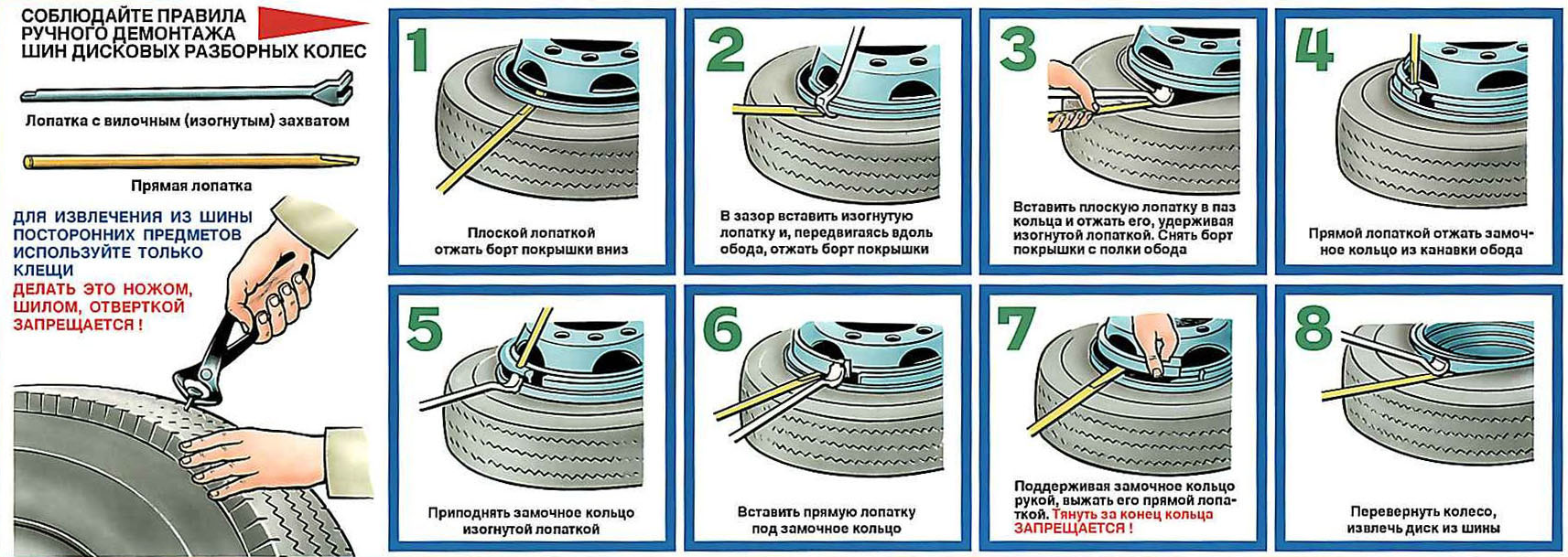 СОБЛЮДАЙТЕ ПРАВИЛА РУЧНОГО ДЕМОНТАЖА ШИН ДИСКОВЫХ РАЗБОРНЫХ КОЛЕС

Лопатка с вилочным (изогнутым) захватом

Прямая лопатка

ДЛЯ ИЗВЛЕЧЕНИЯ ИЗ ШИНЫ ПОСТОРОННИХ ПРЕДМЕТОВ ИСПОЛЬЗУЙТЕ ТОЛЬКО КЛЕЩИ

ДЕЛАТЬ ЭТО НОЖОМ, ШИЛОМ, ОТВЕРТКОЙ ЗАПРЕЩАЕТСЯ !

1

Плоской лопаткой отжать борт покрышки вниз

2

В зазор вставить изогнутую лопатку и, передвигаясь вдоль обода, отжать борт покрышки

3

Вставить плоскую лопатку в паз кольца и отжать его, удерживая изогнутой лопаткой. Снять борт покрышки с полки обода

4

Прямой лопаткой отжать замочное кольцо из канавки обода

5

Приподнять замочное кольцо изогнутой лопаткой

6

Вставить прямую лопатку под замочное кольцо

7

Поддерживая замочное кольцо рукой, выжать его прямой лопаткой. Тянуть за конец кольца ЗАПРЕЩАЕТСЯ !

8

Перевернуть колесо, извлечь диск из шины