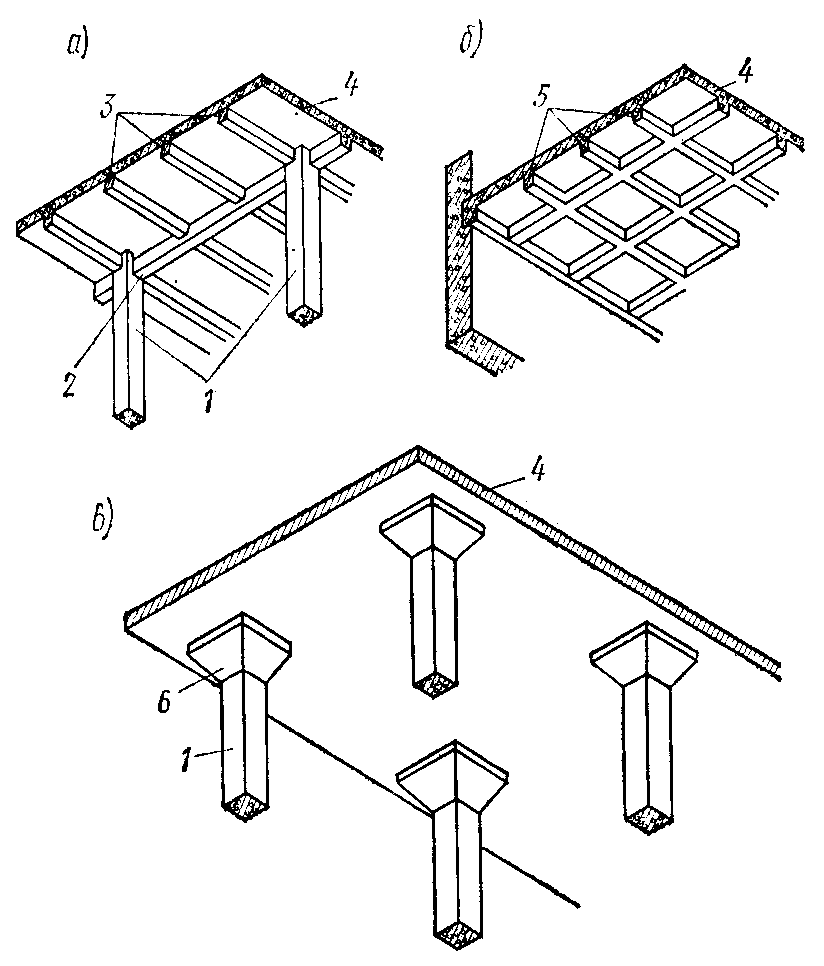 а)

3

4

2

1

б)

5

4

в)

4

6

1